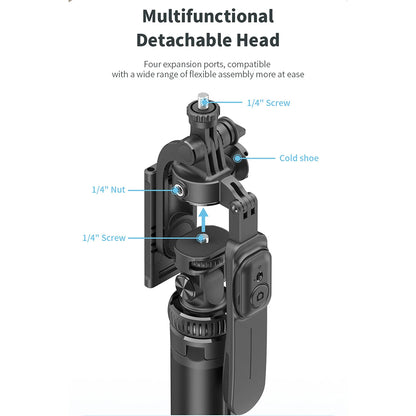 Multifunctional Detachable Head

Four expansion ports, compatible with a wide range of flexible assembly more at ease

1/4" Screw

Cold shoe

1/4" Nut

1/4" Screw